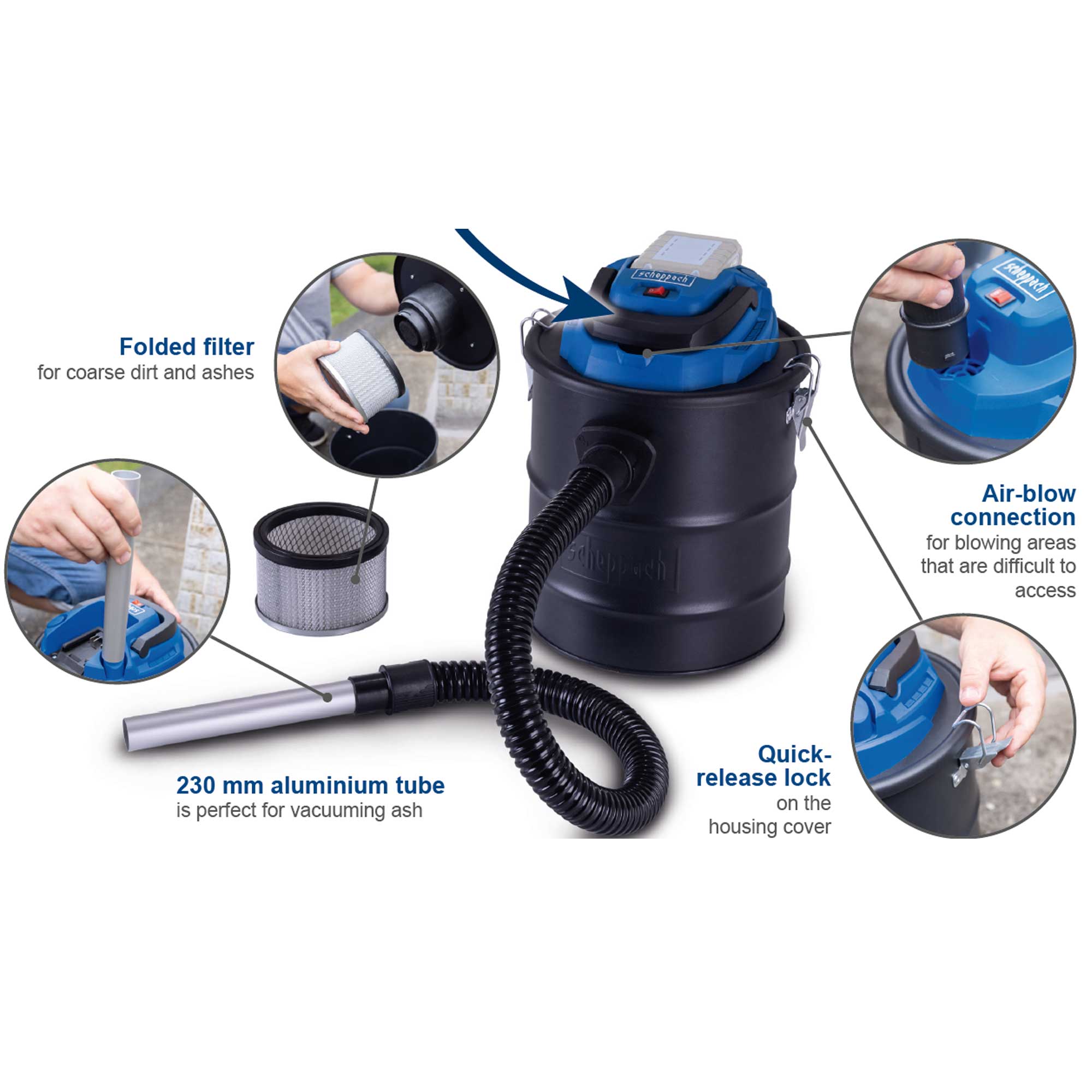 Folded filter
for coarse dirt and ashes

scheppach

scheppach

scheppach

Air-blow connection
for blowing areas that are difficult to access

230 mm aluminium tube
is perfect for vacuuming ash

Quick-release lock
on the housing cover